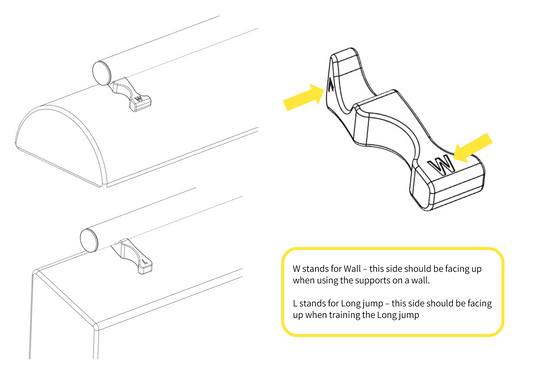 W

L

W

W stands for Wall – this side should be facing up when using the supports on a wall.

L stands for Long jump – this side should be facing up when training the Long jump